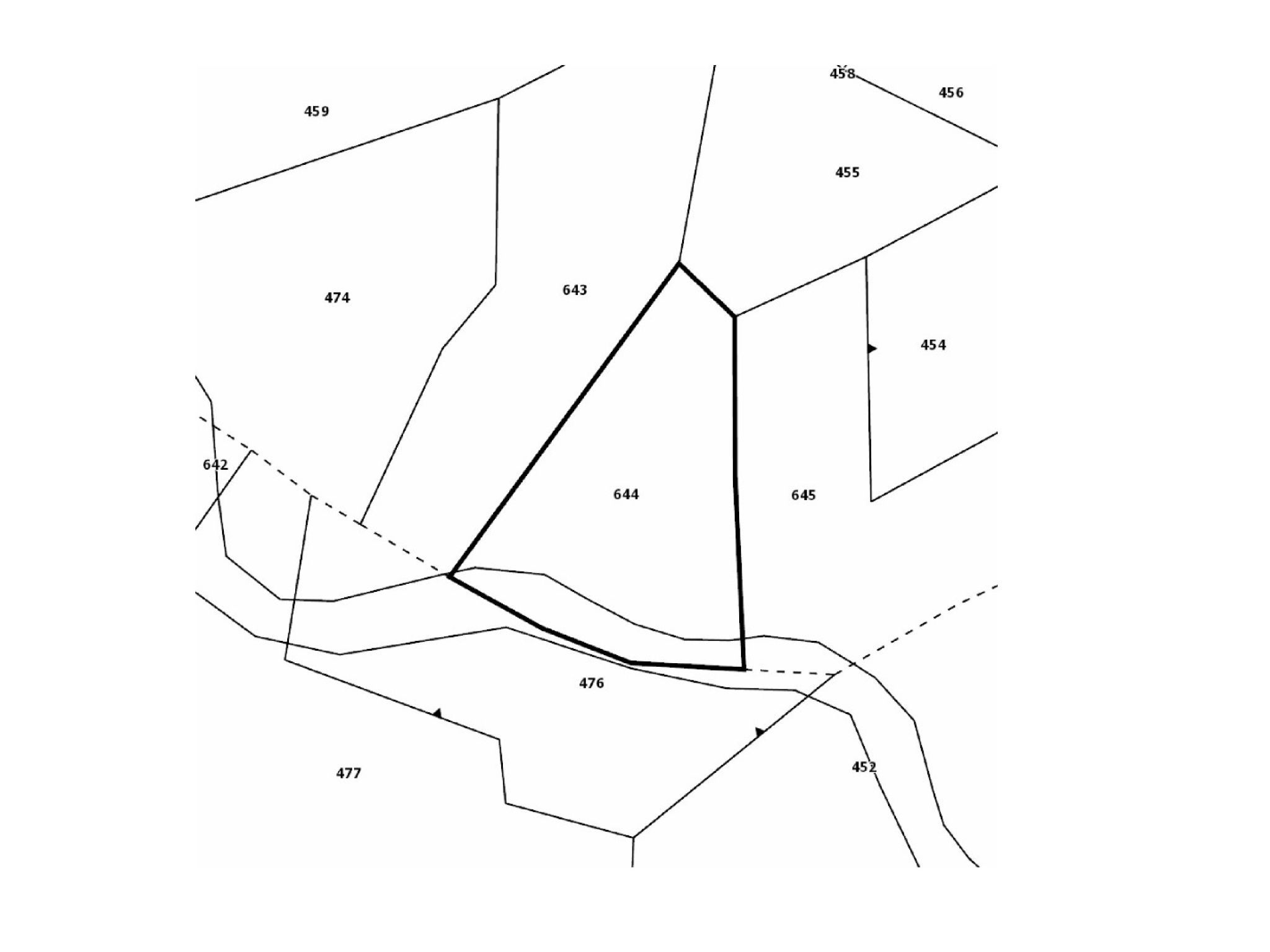 458
456
459
455
474
643
454
642
644
645
476
477
452