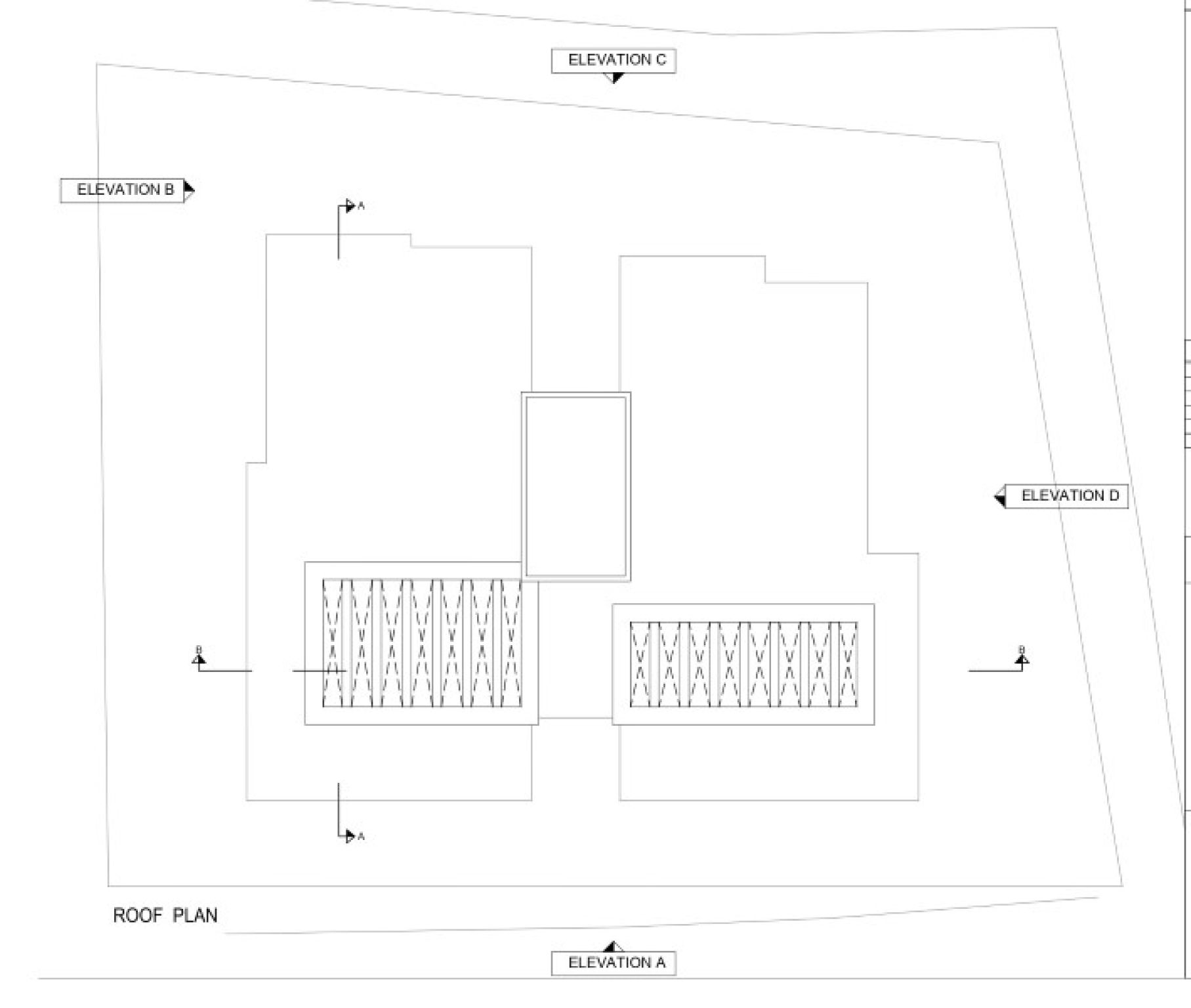 ELEVATION C

ELEVATION B

A

ELEVATION D

B

B

A

ROOF PLAN

ELEVATION A